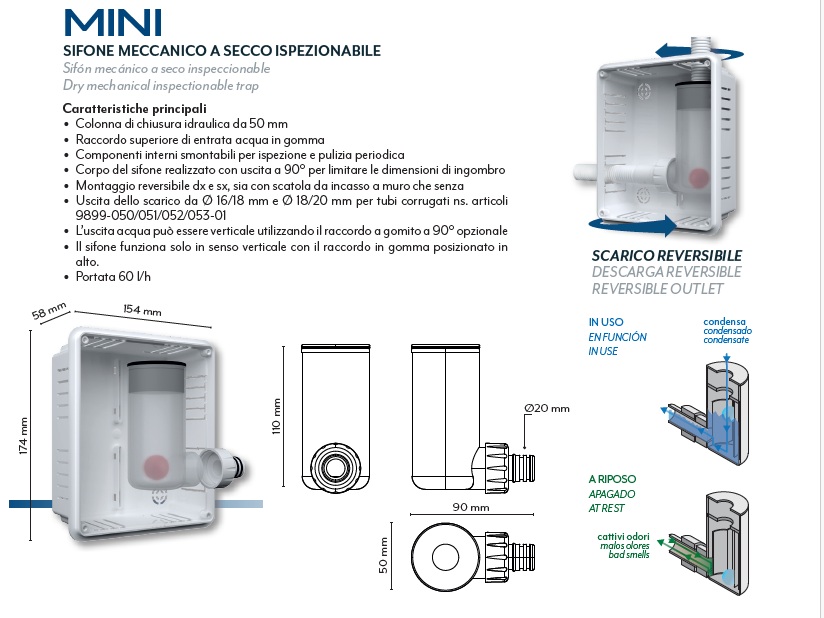 MINI
SIFONE MECCANICO A SECCO ISPEZIONABILE
Sifón mecánico a seco inspeccionable
Dry mechanical inspectionable trap

Caratteristiche principali
• Colonna di chiusura idraulica da 50 mm
• Raccordo superiore di entrata acqua in gomma
• Componenti interni smontabili per ispezione e pulizia periodica
• Corpo del sifone realizzato con uscita a 90° per limitare le dimensioni di ingombro
• Montaggio reversibile dx e sx, sia con scatola da incasso a muro che senza
• Uscita dello scarico da Ø 16/18 mm e Ø 18/20 mm per tubi corrugati ns. articoli 9899-050/051/052/053-01
• L'uscita acqua può essere verticale utilizzando il raccordo a gomito a 90° opzionale
• Il sifone funziona solo in senso verticale con il raccordo in gomma posizionato in alto.
• Portata 60 l/h

SCARICO REVERSIBILE
DESCARGA REVERSIBLE
REVERSIBLE OUTLET

58 mm
154 mm
174 mm
110 mm
Ø20 mm
90 mm
50 mm

IN USO
EN FUNCIÓN
IN USE
condensa
condensado
condensate

A RIPOSO
APAGADO
AT REST
cattivi odori
malos olores
bad smells